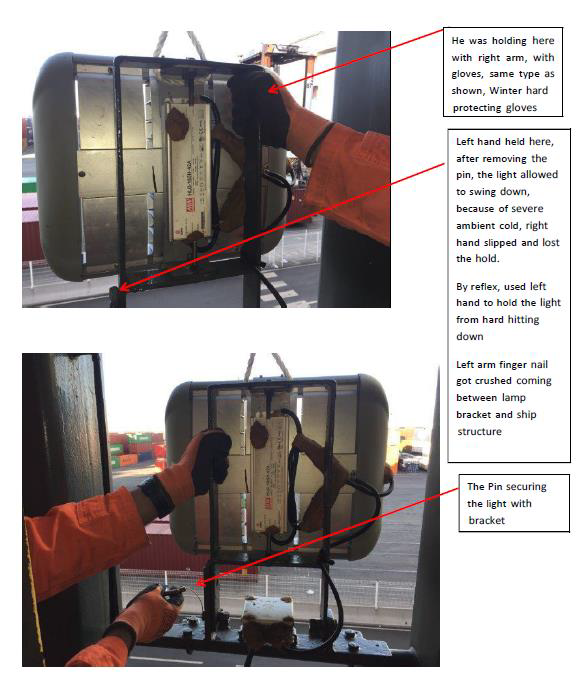 He was holding here with right arm, with gloves, same type as shown, Winter hard protecting gloves

Left hand held here, after removing the pin, the light allowed to swing down, because of severe ambient cold, right hand slipped and lost the hold.

By reflex, used left hand to hold the light from hard hitting down

Left arm finger nail got crushed coming between lamp bracket and ship structure

The Pin securing the light with bracket