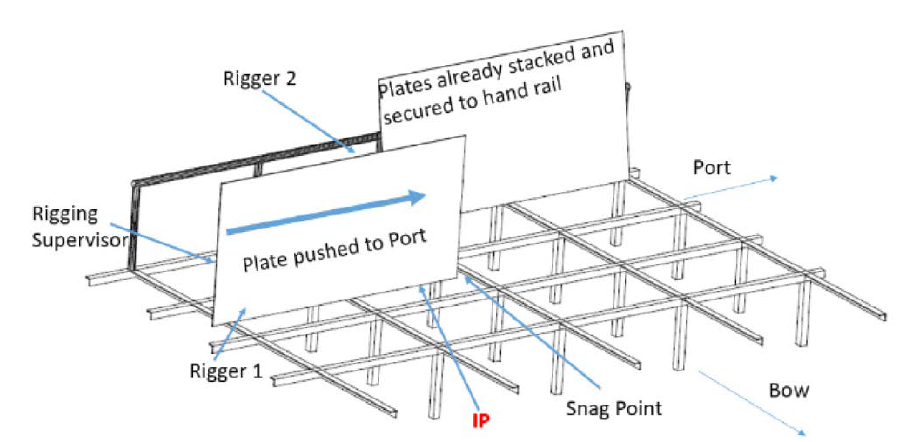 Rigger 2

Plates already stacked and secured to hand rail

Port

Rigging Supervisor

Plate pushed to Port

Rigger 1

IP

Snag Point

Bow