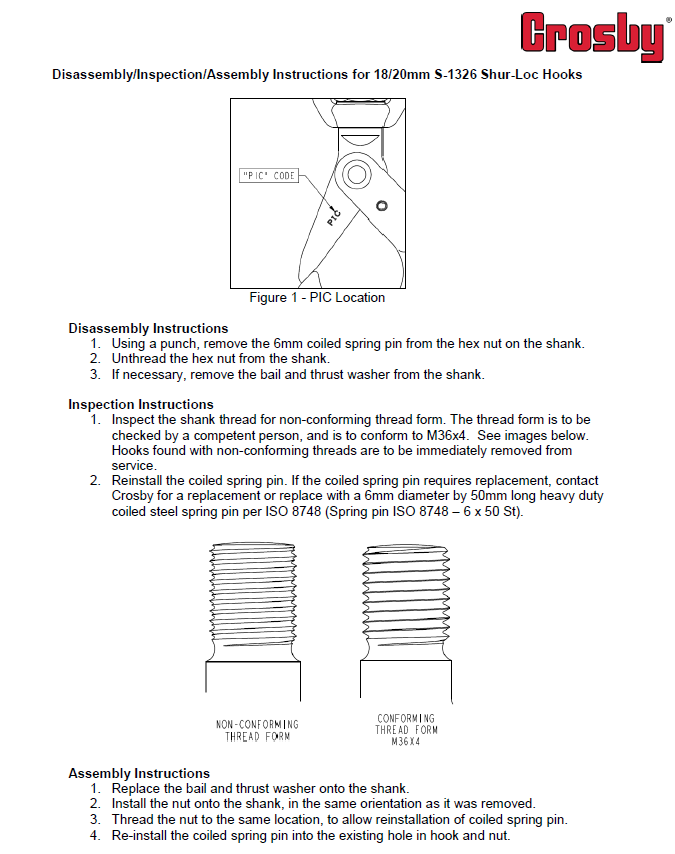 Crosby®

Disassembly/Inspection/Assembly Instructions for 18/20mm S-1326 Shur-Loc Hooks

"PIC" CODE

PIC

Figure 1 - PIC Location

Disassembly Instructions
1. Using a punch, remove the 6mm coiled spring pin from the hex nut on the shank.
2. Unthread the hex nut from the shank.
3. If necessary, remove the bail and thrust washer from the shank.

Inspection Instructions
1. Inspect the shank thread for non-conforming thread form. The thread form is to be checked by a competent person, and is to conform to M36x4. See images below. Hooks found with non-conforming threads are to be immediately removed from service.
2. Reinstall the coiled spring pin. If the coiled spring pin requires replacement, contact Crosby for a replacement or replace with a 6mm diameter by 50mm long heavy duty coiled steel spring pin per ISO 8748 (Spring pin ISO 8748 – 6 x 50 St).

NON-CONFORMING THREAD FORM

CONFORMING THREAD FORM M36X4

Assembly Instructions
1. Replace the bail and thrust washer onto the shank.
2. Install the nut onto the shank, in the same orientation as it was removed.
3. Thread the nut to the same location, to allow reinstallation of coiled spring pin.
4. Re-install the coiled spring pin into the existing hole in hook and nut.