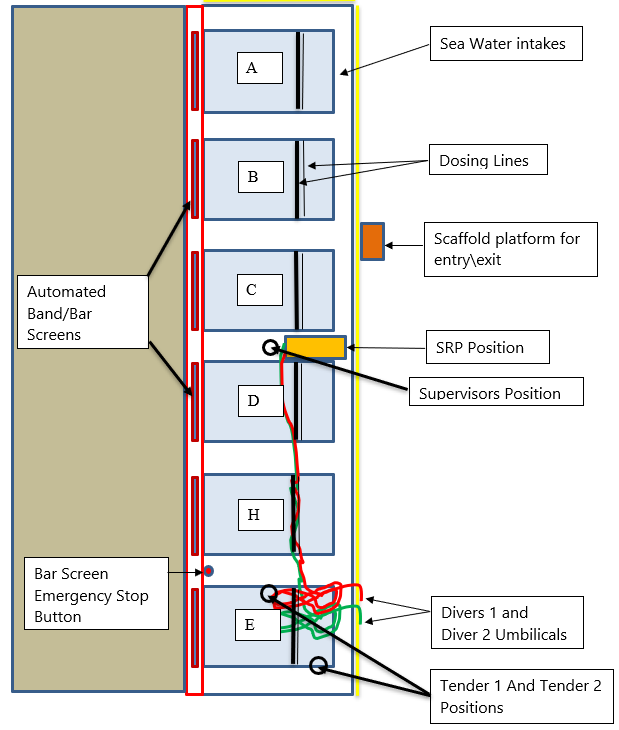 A

Sea Water intakes

B

Dosing Lines

Scaffold platform for entry\exit

C

Automated Band/Bar Screens

SRP Position

Supervisors Position

D

H

Bar Screen Emergency Stop Button

E

Divers 1 and Diver 2 Umbilicals

Tender 1 And Tender 2 Positions