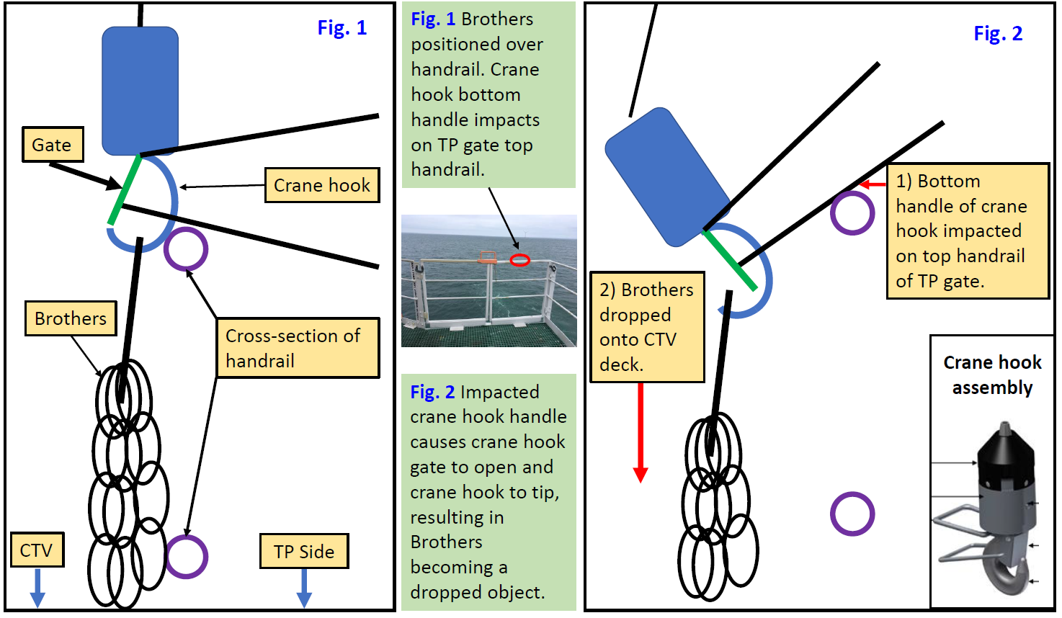 Fig. 1

Gate

Crane hook

Brothers

Cross-section of handrail

CTV

TP Side

Fig. 1 Brothers positioned over handrail. Crane hook bottom handle impacts on TP gate top handrail.

Fig. 2 Impacted crane hook handle causes crane hook gate to open and crane hook to tip, resulting in Brothers becoming a dropped object.

Fig. 2

1) Bottom handle of crane hook impacted on top handrail of TP gate.

2) Brothers dropped onto CTV deck.

Crane hook assembly