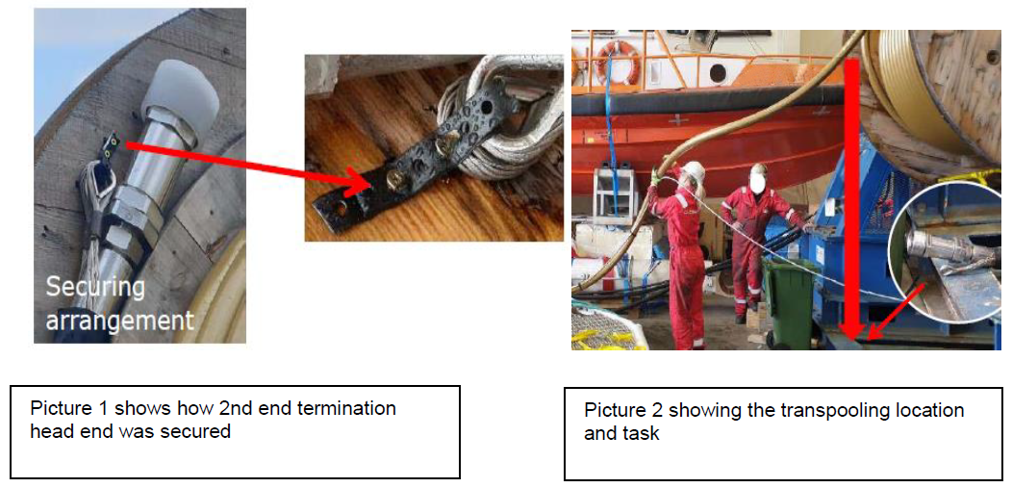 Securing arrangement

Picture 1 shows how 2nd end termination head end was secured

Picture 2 showing the transpooling location and task