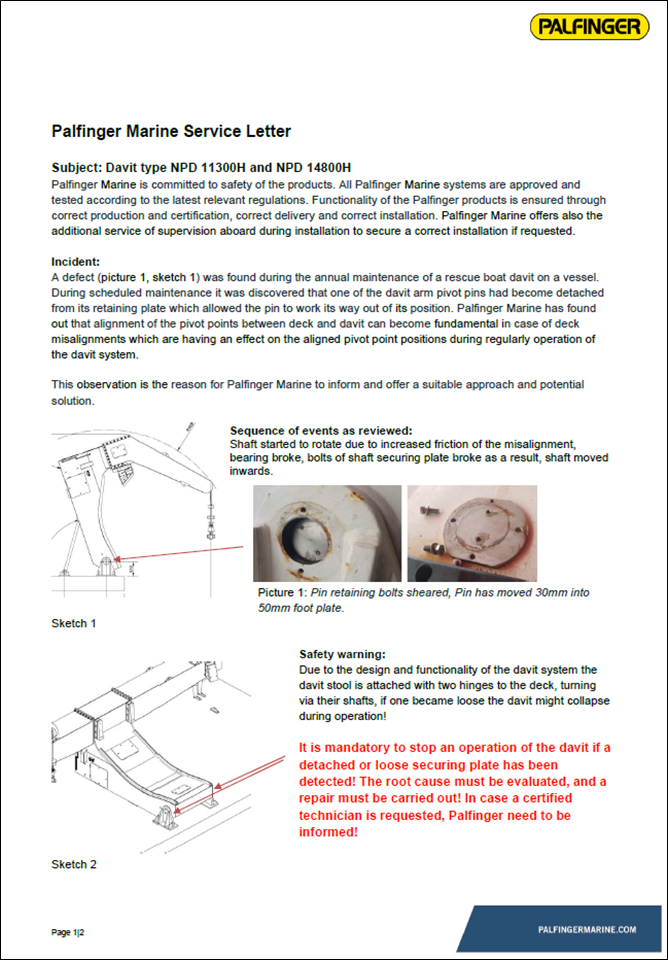 PALFINGER

Palfinger Marine Service Letter

Subject: Davit type NPD 11300H and NPD 14800H
Palfinger Marine is committed to safety of the products. All Palfinger Marine systems are approved and tested according to the latest relevant regulations. Functionality of the Palfinger products is ensured through correct production and certification, correct delivery and correct installation. Palfinger Marine offers also the additional service of supervision aboard during installation to secure a correct installation if requested.

Incident:
A defect (picture 1, sketch 1) was found during the annual maintenance of a rescue boat davit on a vessel. During scheduled maintenance it was discovered that one of the davit arm pivot pins had become detached from its retaining plate which allowed the pin to work its way out of its position. Palfinger Marine has found out that alignment of the pivot points between deck and davit can become fundamental in case of deck misalignments which are having an effect on the aligned pivot point positions during regularly operation of the davit system.

This observation is the reason for Palfinger Marine to inform and offer a suitable approach and potential solution.

Sequence of events as reviewed:
Shaft started to rotate due to increased friction of the misalignment, bearing broke, bolts of shaft securing plate broke as a result, shaft moved inwards.

Picture 1: Pin retaining bolts sheared, Pin has moved 30mm into 50mm foot plate.

Sketch 1

Safety warning:
Due to the design and functionality of the davit system the davit stool is attached with two hinges to the deck, turning via their shafts, if one became loose the davit might collapse during operation!

It is mandatory to stop an operation of the davit if a detached or loose securing plate has been detected! The root cause must be evaluated, and a repair must be carried out! In case a certified technician is requested, Palfinger need to be informed!

Sketch 2

Page 1|2

PALFINGERMARINE.COM