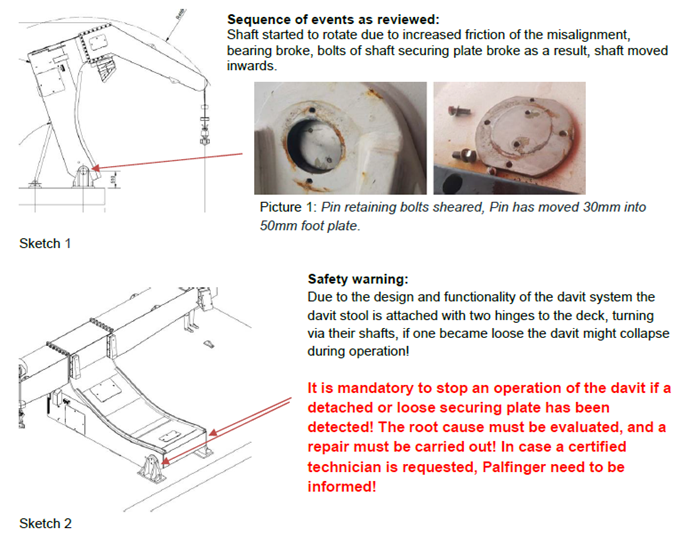 Sequence of events as reviewed:
Shaft started to rotate due to increased friction of the misalignment, bearing broke, bolts of shaft securing plate broke as a result, shaft moved inwards.

Picture 1: Pin retaining bolts sheared, Pin has moved 30mm into 50mm foot plate.

Sketch 1

Safety warning:
Due to the design and functionality of the davit system the davit stool is attached with two hinges to the deck, turning via their shafts, if one became loose the davit might collapse during operation!

It is mandatory to stop an operation of the davit if a detached or loose securing plate has been detected! The root cause must be evaluated, and a repair must be carried out! In case a certified technician is requested, Palfinger need to be informed!

Sketch 2