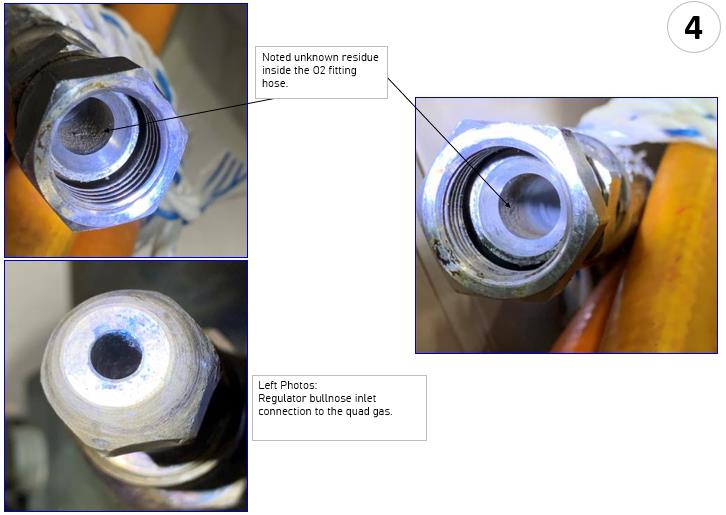 4

Noted unknown residue inside the O2 fitting hose.

Left Photos:
Regulator bullnose inlet connection to the quad gas.