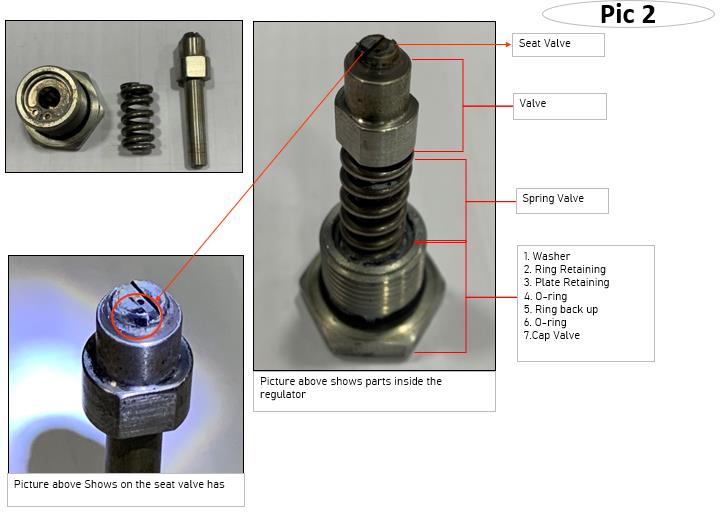 Pic 2

Seat Valve

Valve

Spring Valve

1. Washer
2. Ring Retaining
3. Plate Retaining
4. O-ring
5. Ring back up
6. O-ring
7.Cap Valve

Picture above shows parts inside the regulator

Picture above Shows on the seat valve has