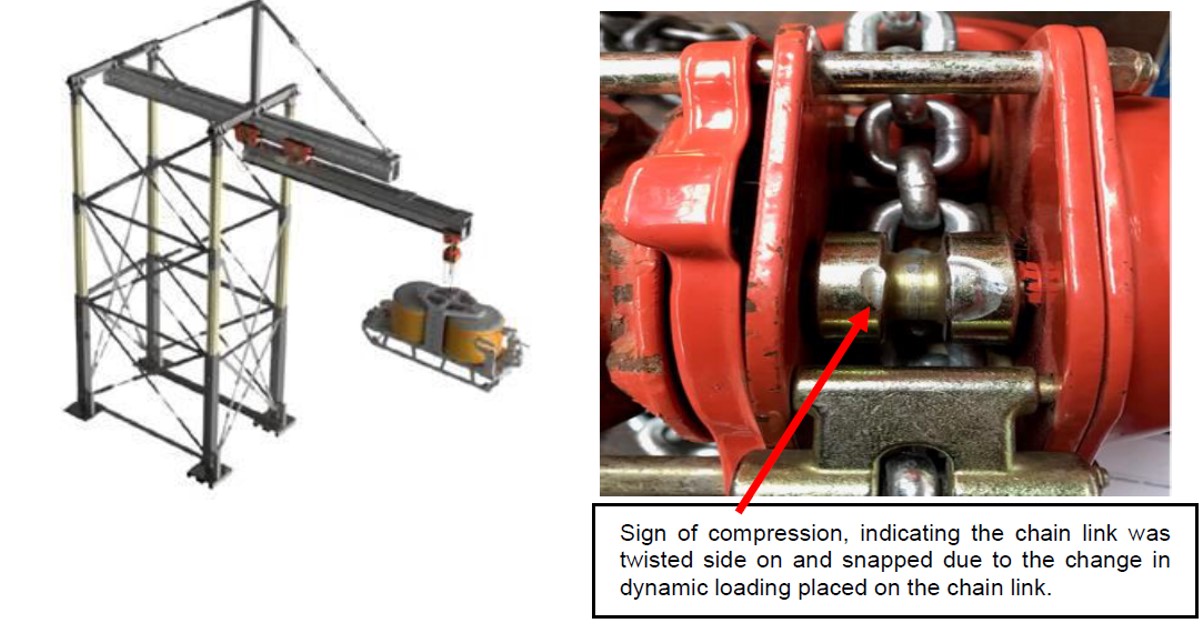 Sign of compression, indicating the chain link was twisted side on and snapped due to the change in dynamic loading placed on the chain link.